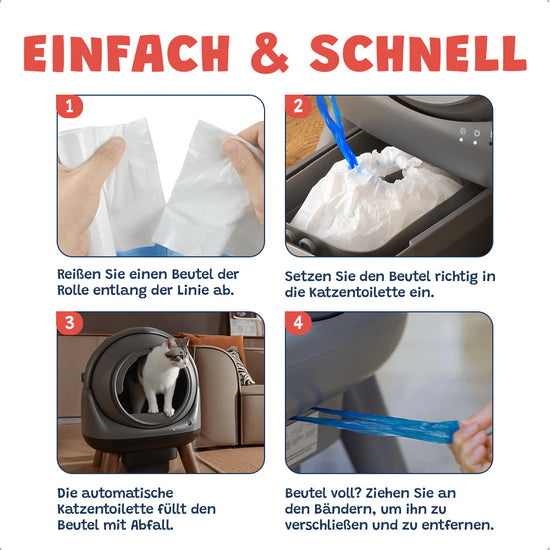 EINFACH & SCHNELL

1

Reißen Sie einen Beutel der Rolle entlang der Linie ab.

2

Setzen Sie den Beutel richtig in die Katzentoilette ein.

3

Die automatische Katzentoilette füllt den Beutel mit Abfall.

4

Beutel voll? Ziehen Sie an den Bändern, um ihn zu verschließen und zu entfernen.