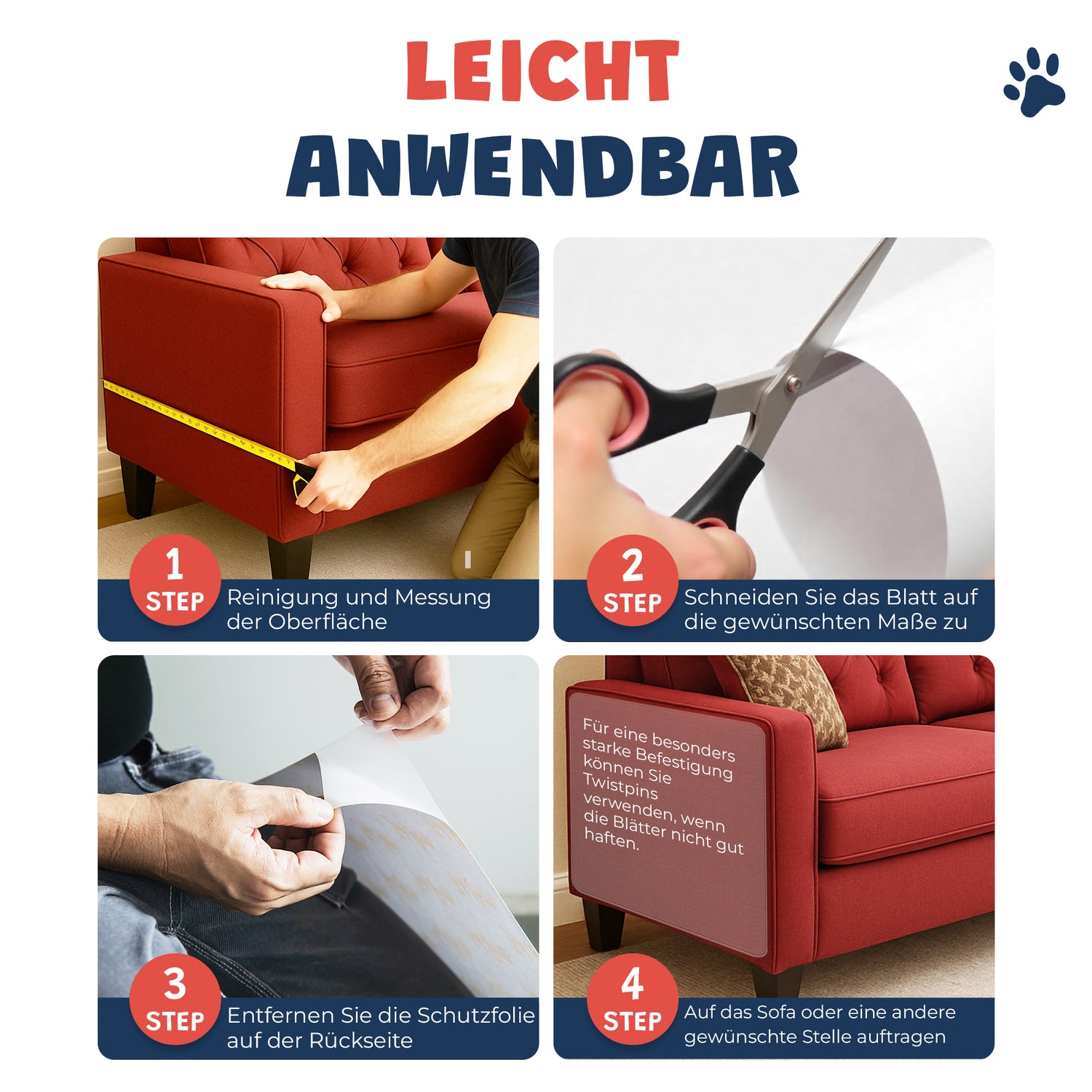 LEICHT
ANWENDBAR

1
STEP
Reinigung und Messung der Oberfläche

2
STEP
Schneiden Sie das Blatt auf die gewünschten Maße zu

3
STEP
Entfernen Sie die Schutzfolie auf der Rückseite

Für eine besonders starke Befestigung können Sie Twistpins verwenden, wenn die Blätter nicht gut haften.

4
STEP
Auf das Sofa oder eine andere gewünschte Stelle auftragen